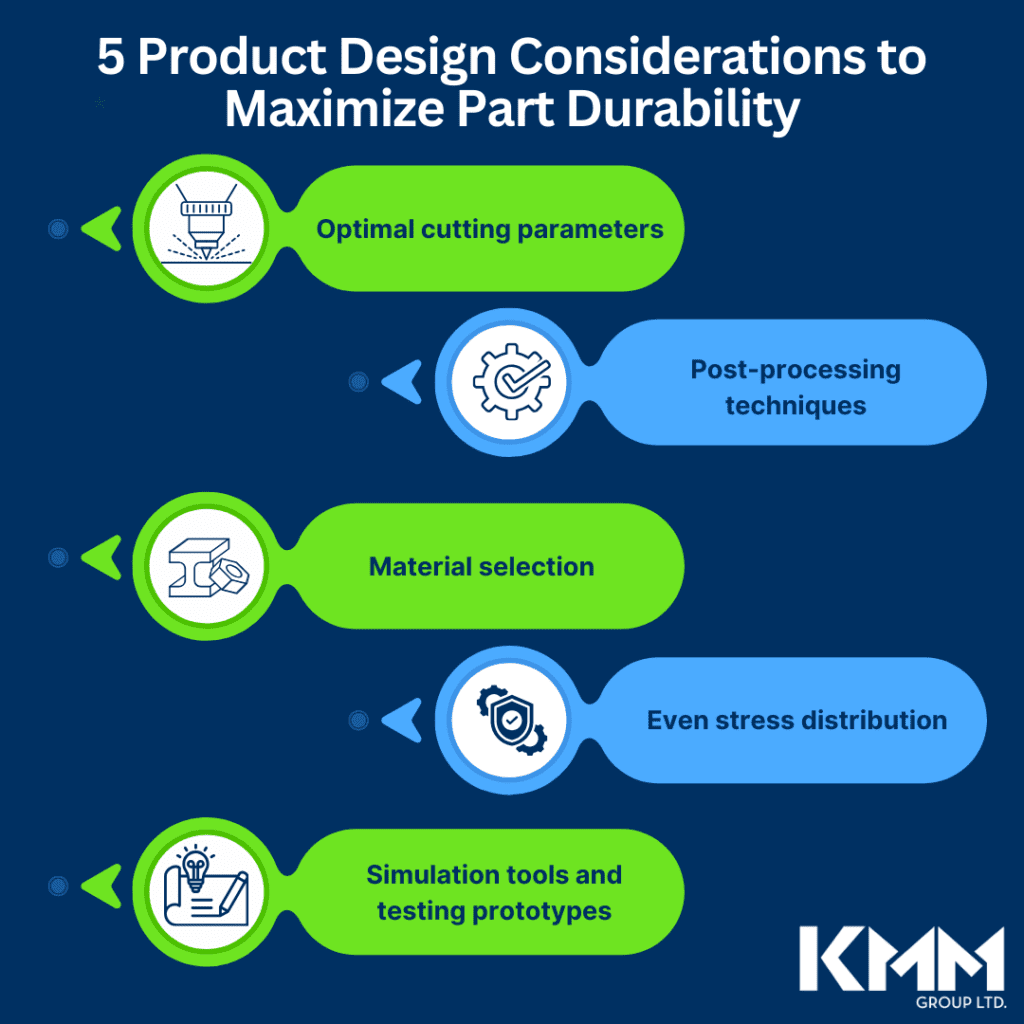 5 Product Design Considerations to Maximize Part Durability

Optimal cutting parameters

Post-processing techniques

Material selection

Even stress distribution

Simulation tools and testing prototypes

KMM
GROUP LTD.