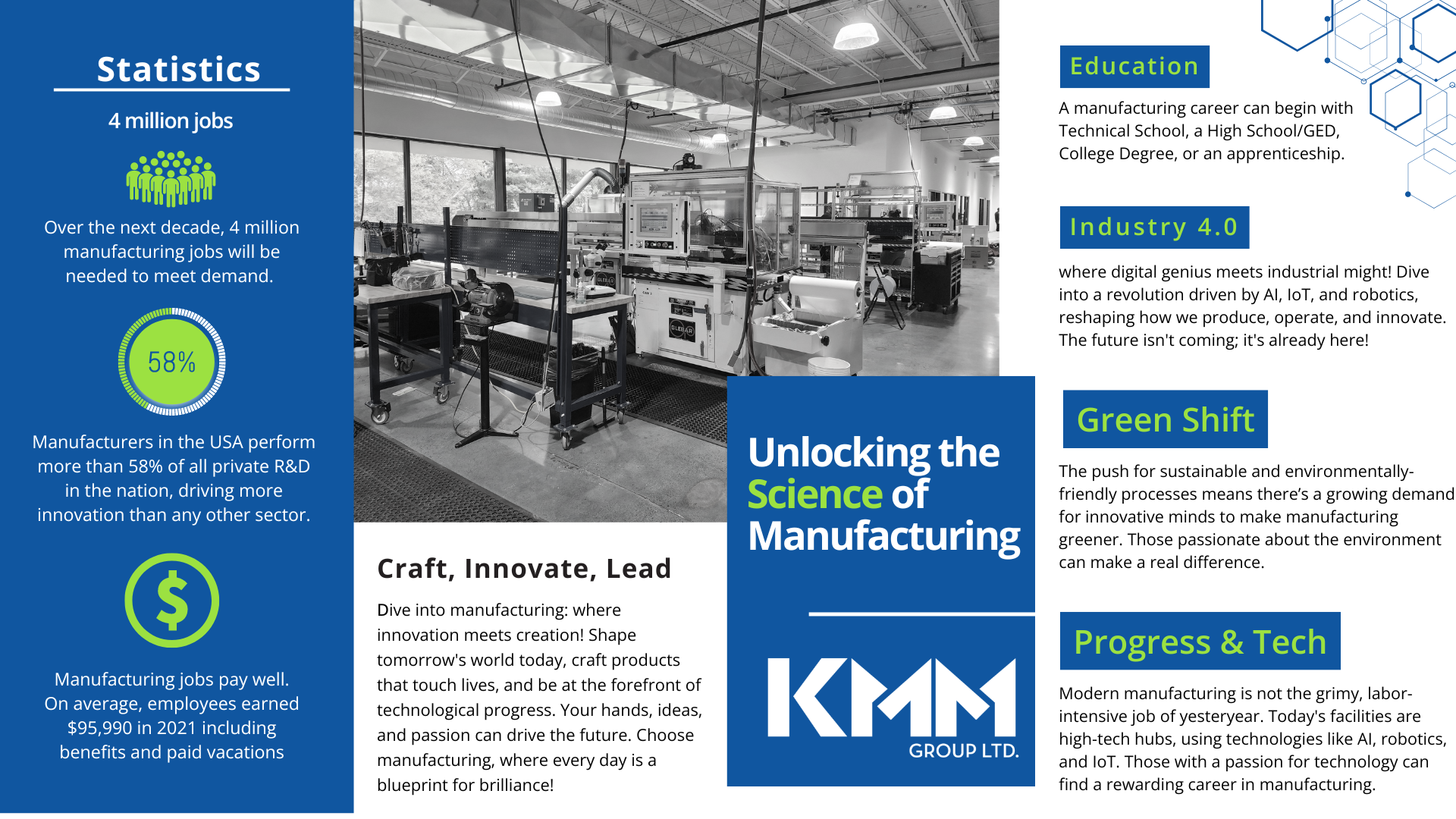 Statistics

4 million jobs

Over the next decade, 4 million manufacturing jobs will be needed to meet demand.

58%

Manufacturers in the USA perform more than 58% of all private R&D in the nation, driving more innovation than any other sector.

$

Manufacturing jobs pay well. On average, employees earned $95,990 in 2021 including benefits and paid vacations

Craft, Innovate, Lead

Dive into manufacturing: where innovation meets creation! Shape tomorrow's world today, craft products that touch lives, and be at the forefront of technological progress. Your hands, ideas, and passion can drive the future. Choose manufacturing, where every day is a blueprint for brilliance!

Unlocking the Science of Manufacturing

KMM GROUP LTD.

Education

A manufacturing career can begin with Technical School, a High School/GED, College Degree, or an apprenticeship.

Industry 4.0

where digital genius meets industrial might! Dive into a revolution driven by AI, IoT, and robotics, reshaping how we produce, operate, and innovate. The future isn't coming; it's already here!

Green Shift

The push for sustainable and environmentally-friendly processes means there's a growing demand for innovative minds to make manufacturing greener. Those passionate about the environment can make a real difference.

Progress & Tech

Modern manufacturing is not the grimy, labor-intensive job of yesteryear. Today's facilities are high-tech hubs, using technologies like AI, robotics, and IoT. Those with a passion for technology can find a rewarding career in manufacturing.