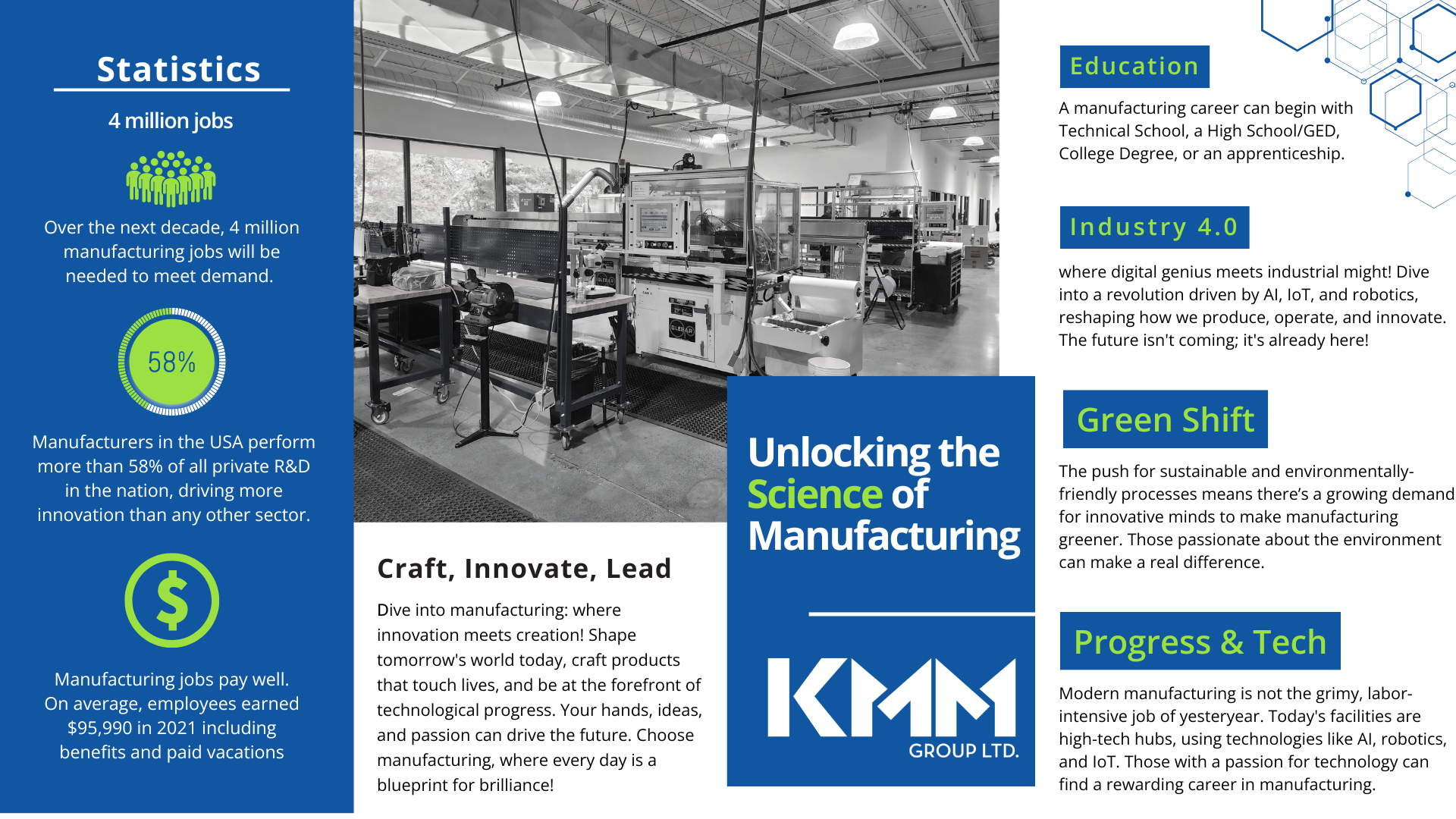 Statistics

4 million jobs

Over the next decade, 4 million manufacturing jobs will be needed to meet demand.

58%

Manufacturers in the USA perform more than 58% of all private R&D in the nation, driving more innovation than any other sector.

$

Manufacturing jobs pay well. On average, employees earned $95,990 in 2021 including benefits and paid vacations

Craft, Innovate, Lead

Dive into manufacturing: where innovation meets creation! Shape tomorrow's world today, craft products that touch lives, and be at the forefront of technological progress. Your hands, ideas, and passion can drive the future. Choose manufacturing, where every day is a blueprint for brilliance!

Unlocking the Science of Manufacturing

KMM GROUP LTD.

Education

A manufacturing career can begin with Technical School, a High School/GED, College Degree, or an apprenticeship.

Industry 4.0

where digital genius meets industrial might! Dive into a revolution driven by AI, IoT, and robotics, reshaping how we produce, operate, and innovate. The future isn't coming; it's already here!

Green Shift

The push for sustainable and environmentally-friendly processes means there's a growing demand for innovative minds to make manufacturing greener. Those passionate about the environment can make a real difference.

Progress & Tech

Modern manufacturing is not the grimy, labor-intensive job of yesteryear. Today's facilities are high-tech hubs, using technologies like AI, robotics, and IoT. Those with a passion for technology can find a rewarding career in manufacturing.